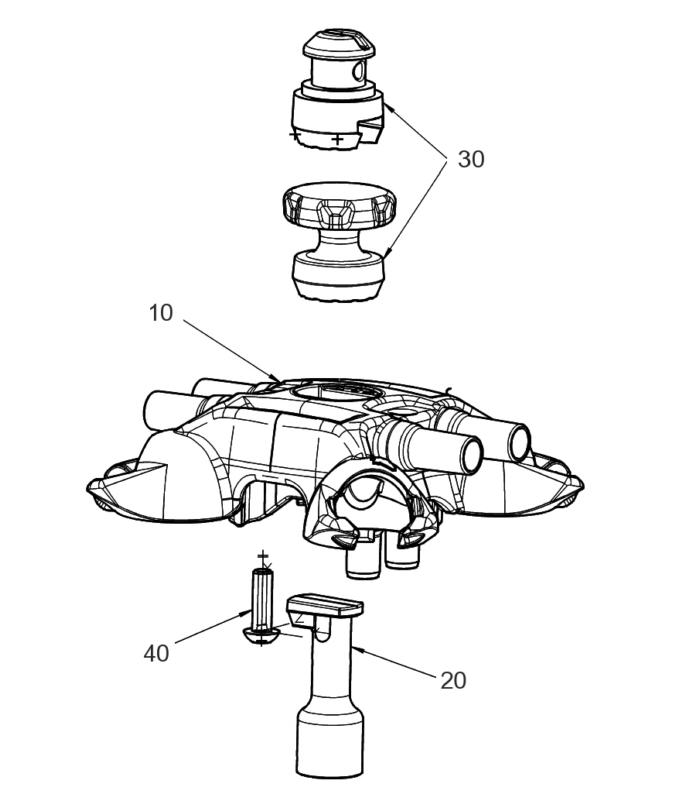 30

10

40

20